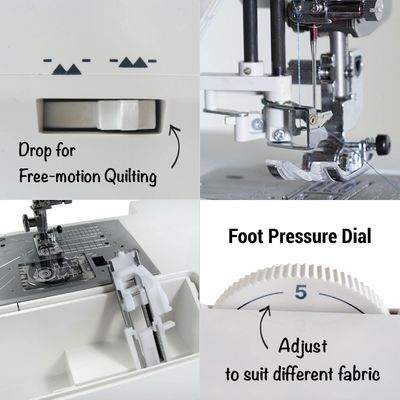 Drop for
Free-motion Quilting

Foot Pressure Dial

5

Adjust
to suit different fabric