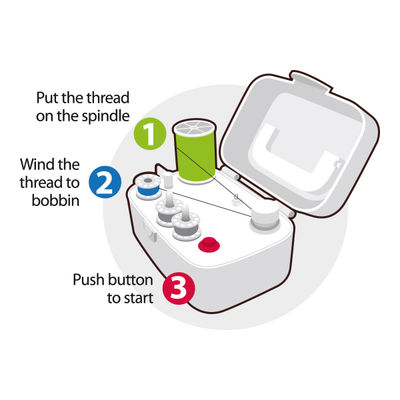 Put the thread on the spindle

1

Wind the thread to bobbin

2

Push button to start

3